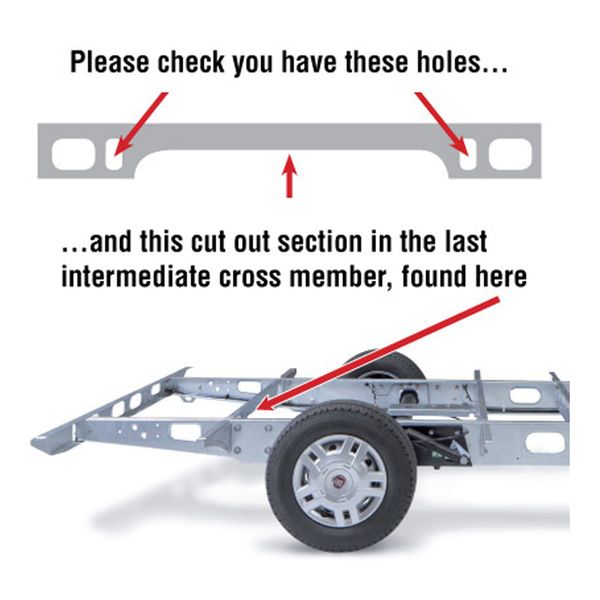 Please check you have these holes...

...and this cut out section in the last intermediate cross member, found here