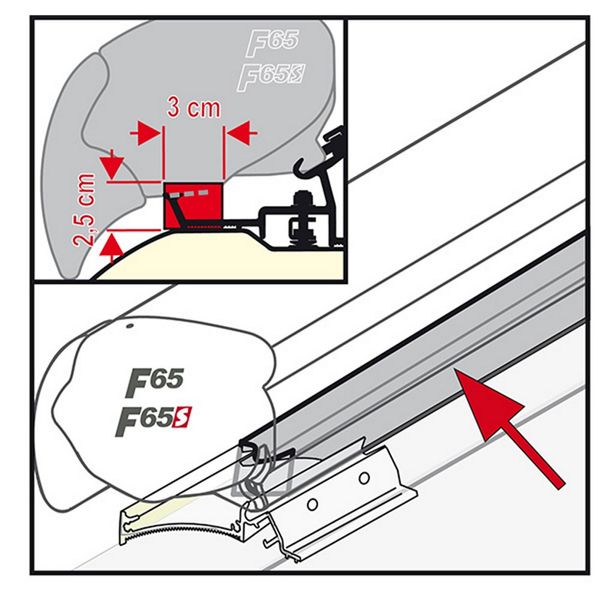 F65
F65S
3 cm
2,5 cm
F65
F65S