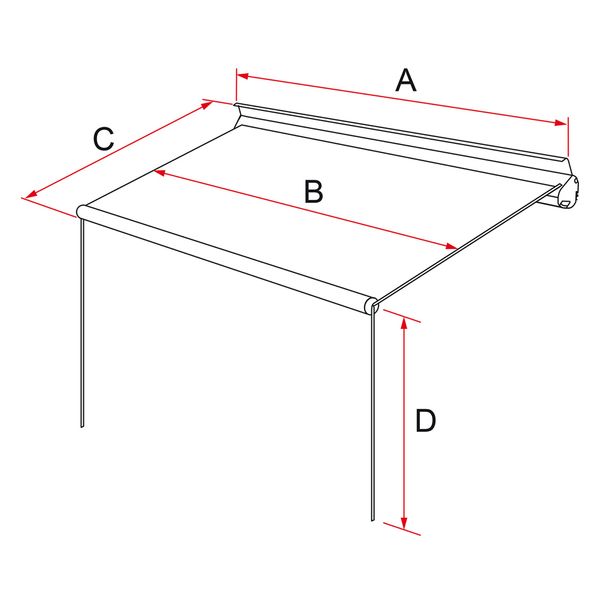 A
C
B
D